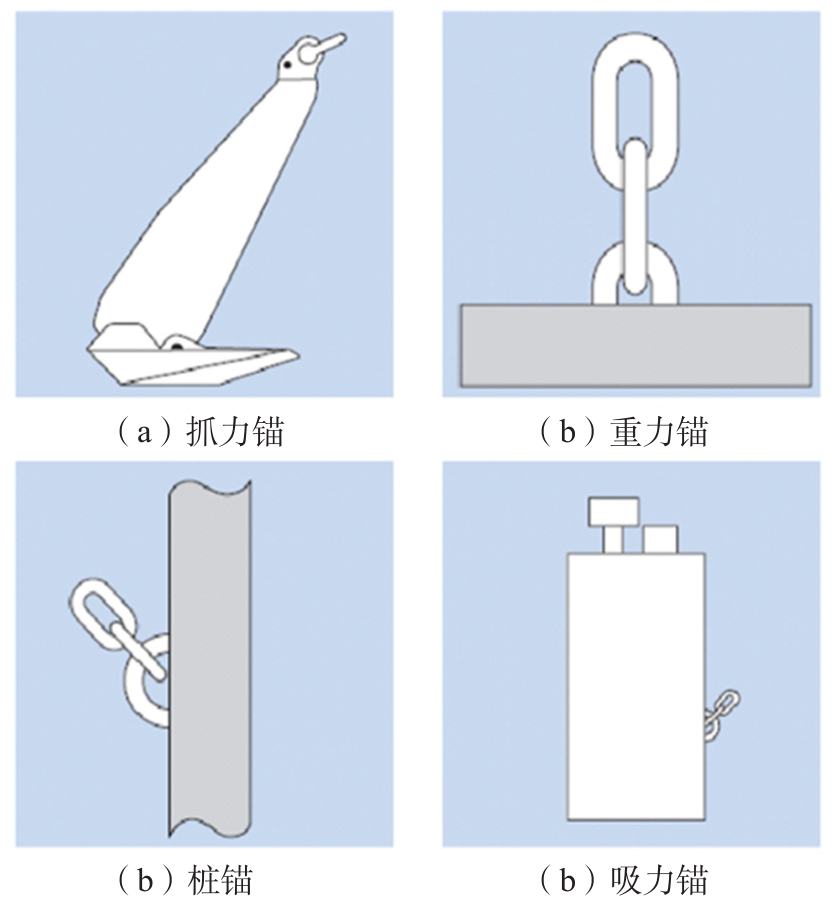 （a）抓力锚

（b）重力锚

（b）桩锚

（b）吸力锚