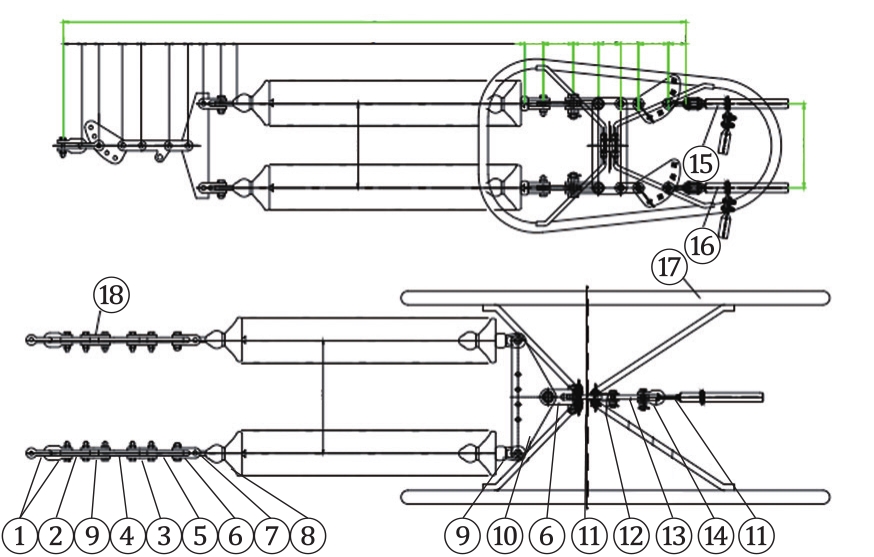 15
16
17
18
1 2 9 4 3 5 6 7 8
9 10 6 11 12 13 14 11