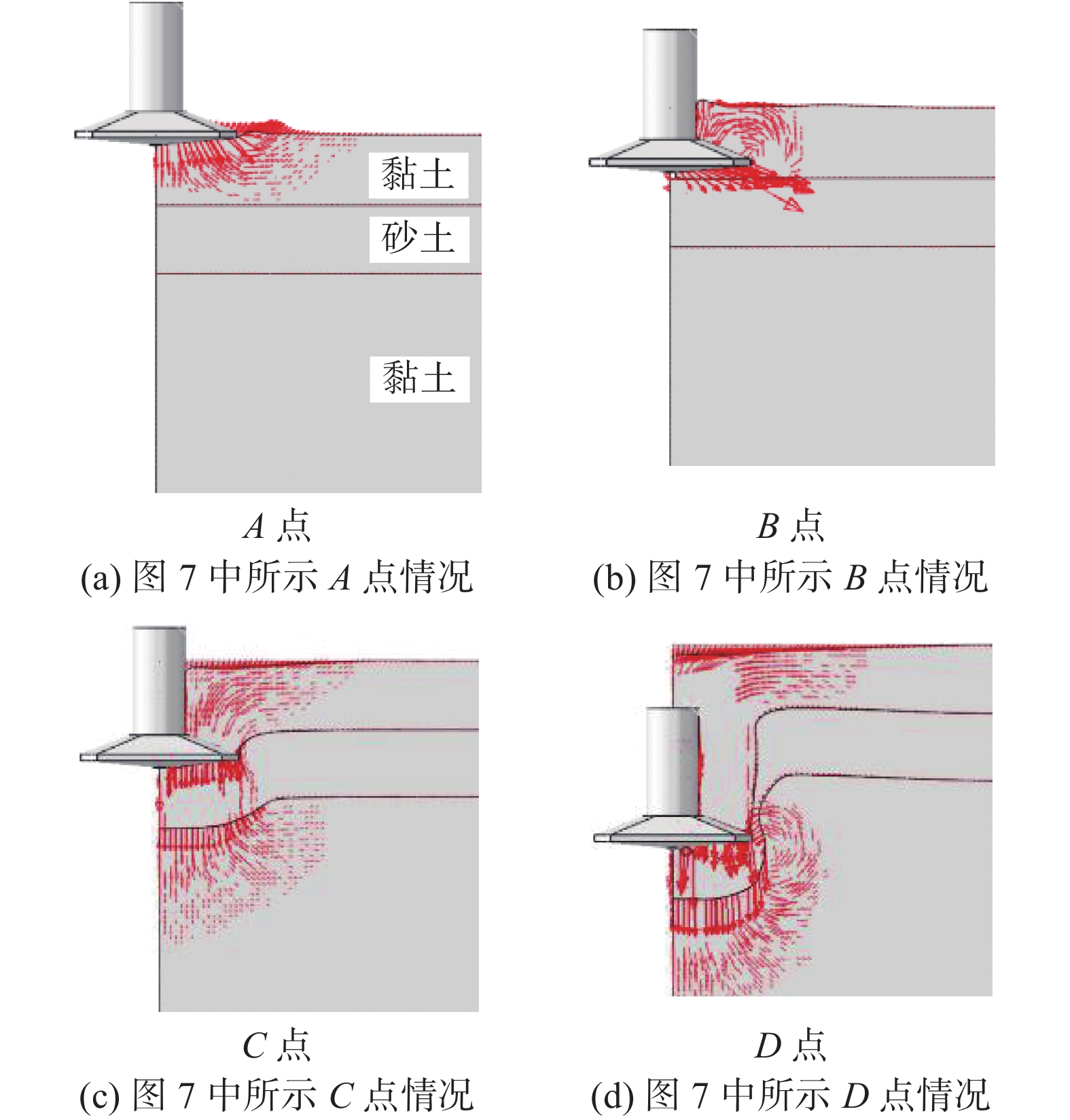 黏土

砂土

黏土

$A$ 点

(a) 图 7 中所示 $A$ 点情况

$B$ 点

(b) 图 7 中所示 $B$ 点情况

$C$ 点

(c) 图 7 中所示 $C$ 点情况

$D$ 点

(d) 图 7 中所示 $D$ 点情况